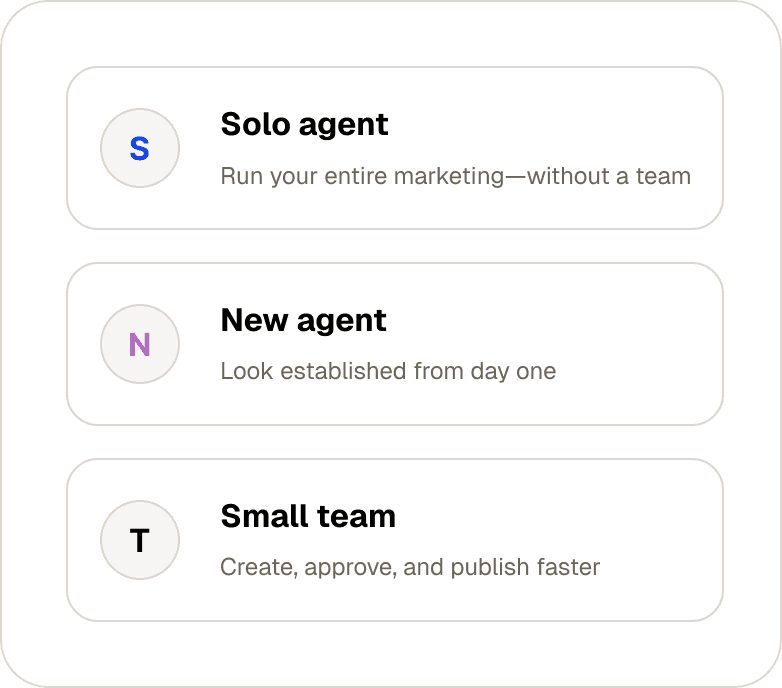 S

Solo agent

Run your entire marketing—without a team

N

New agent

Look established from day one

T

Small team

Create, approve, and publish faster